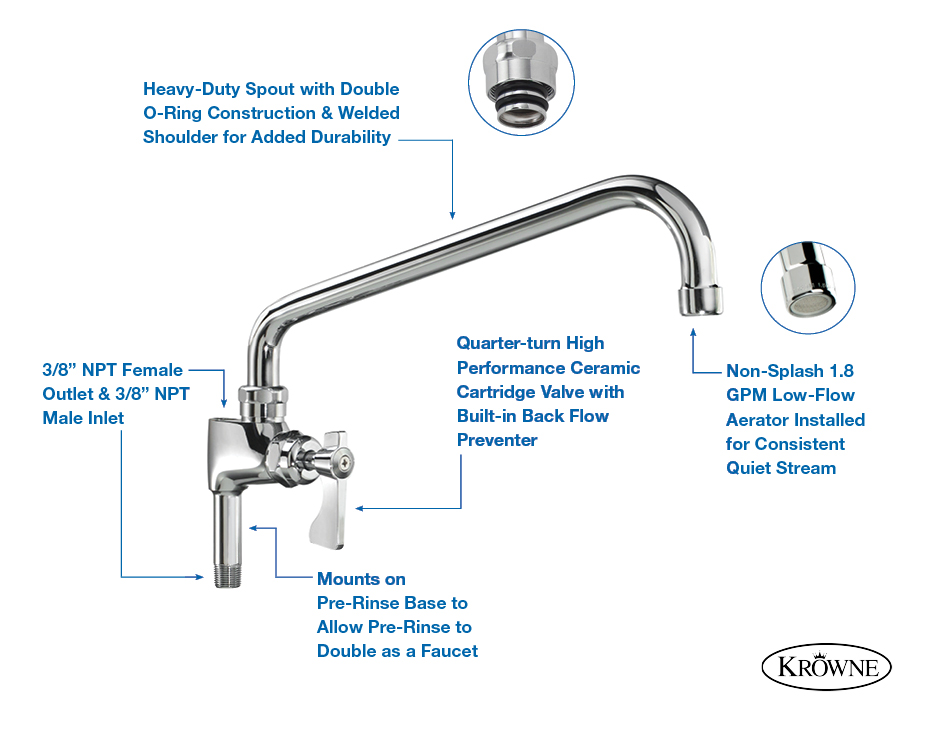 Heavy-Duty Spout with Double O-Ring Construction & Welded Shoulder for Added Durability

3/8” NPT Female Outlet & 3/8” NPT Male Inlet

Quarter-turn High Performance Ceramic Cartridge Valve with Built-in Back Flow Preventer

Non-Splash 1.8 GPM Low-Flow Aerator Installed for Consistent Quiet Stream

Mounts on Pre-Rinse Base to Allow Pre-Rinse to Double as a Faucet

KROWNE